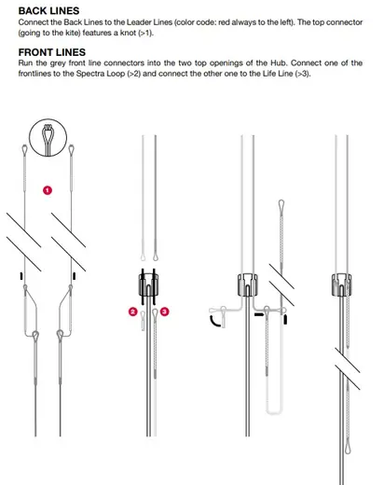 BACK LINES
Connect the Back Lines to the Leader Lines (color code: red always to the left). The top connector (going to the kite) features a knot (>1).

FRONT LINES
Run the grey front line connectors into the two top openings of the Hub. Connect one of the frontlines to the Spectra Loop (>2) and connect the other one to the Life Line (>3).

1

2

3