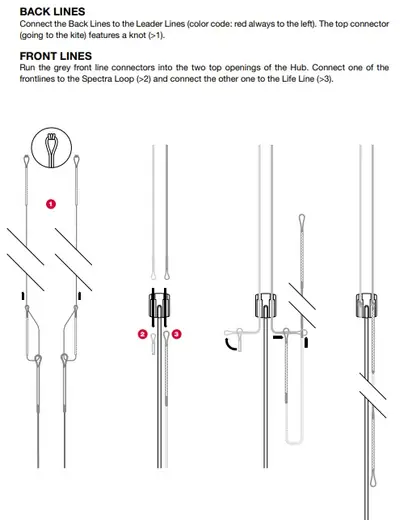 BACK LINES
Connect the Back Lines to the Leader Lines (color code: red always to the left). The top connector (going to the kite) features a knot (>1).

FRONT LINES
Run the grey front line connectors into the two top openings of the Hub. Connect one of the frontlines to the Spectra Loop (>2) and connect the other one to the Life Line (>3).

1

2

3