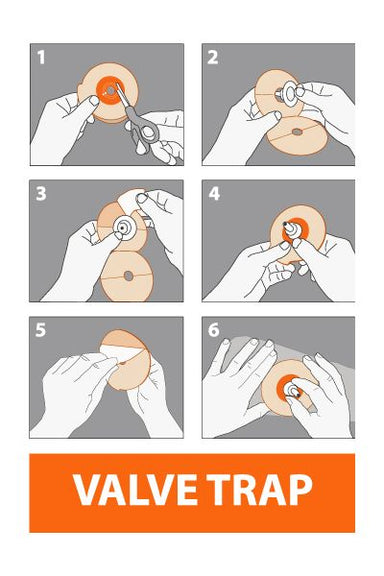 1

2

3

4

5

6

VALVE TRAP